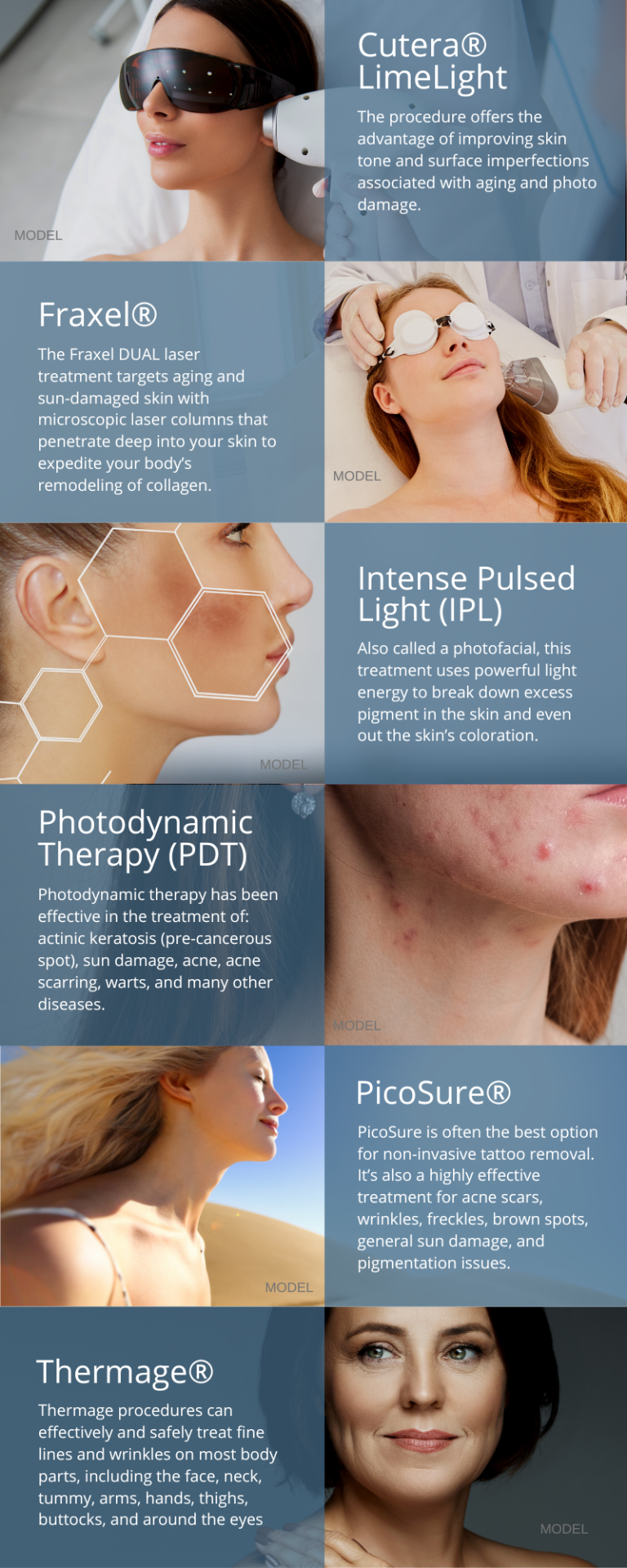 MODEL

Cutera® LimeLight

The procedure offers the advantage of improving skin tone and surface imperfections associated with aging and photo damage.

Fraxel®

The Fraxel DUAL laser treatment targets aging and sun-damaged skin with microscopic laser columns that penetrate deep into your skin to expedite your body's remodeling of collagen.

MODEL

MODEL

Intense Pulsed Light (IPL)

Also called a photofacial, this treatment uses powerful light energy to break down excess pigment in the skin and even out the skin's coloration.

Photodynamic Therapy (PDT)

Photodynamic therapy has been effective in the treatment of: actinic keratosis (pre-cancerous spot), sun damage, acne, acne scarring, warts, and many other diseases.

MODEL

MODEL

PicoSure®

PicoSure is often the best option for non-invasive tattoo removal. It's also a highly effective treatment for acne scars, wrinkles, freckles, brown spots, general sun damage, and pigmentation issues.

Thermage®

Thermage procedures can effectively and safely treat fine lines and wrinkles on most body parts, including the face, neck, tummy, arms, hands, thighs, buttocks, and around the eyes

MODEL