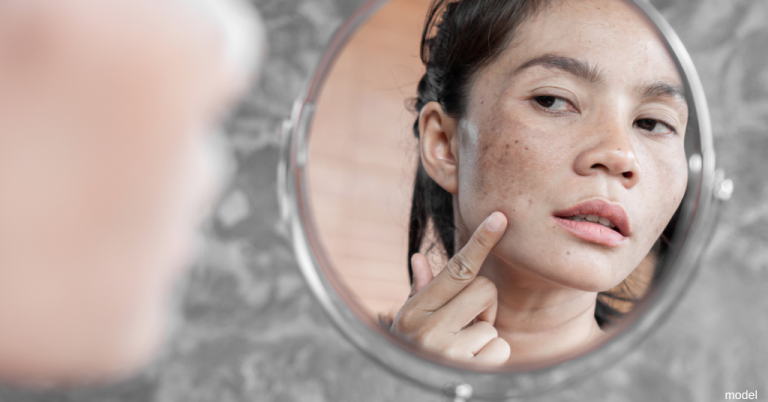 model